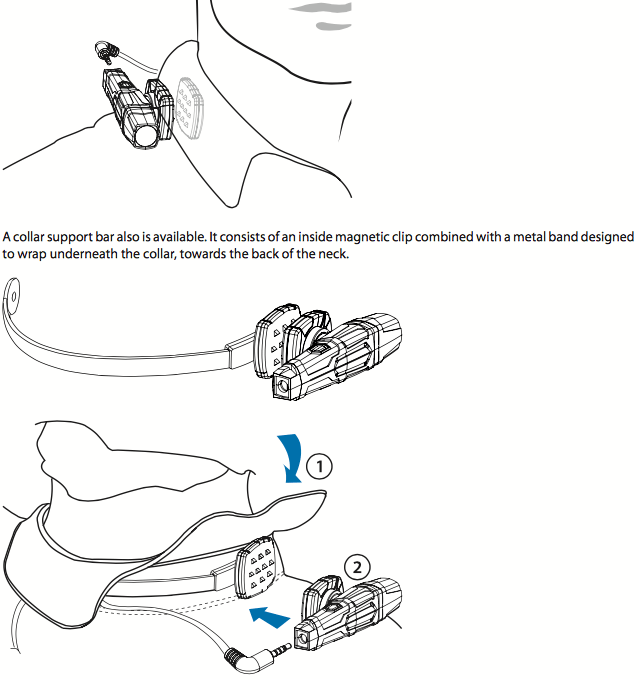 A collar support bar also is available. It consists of an inside magnetic clip combined with a metal band designed to wrap underneath the collar, towards the back of the neck.

1

2